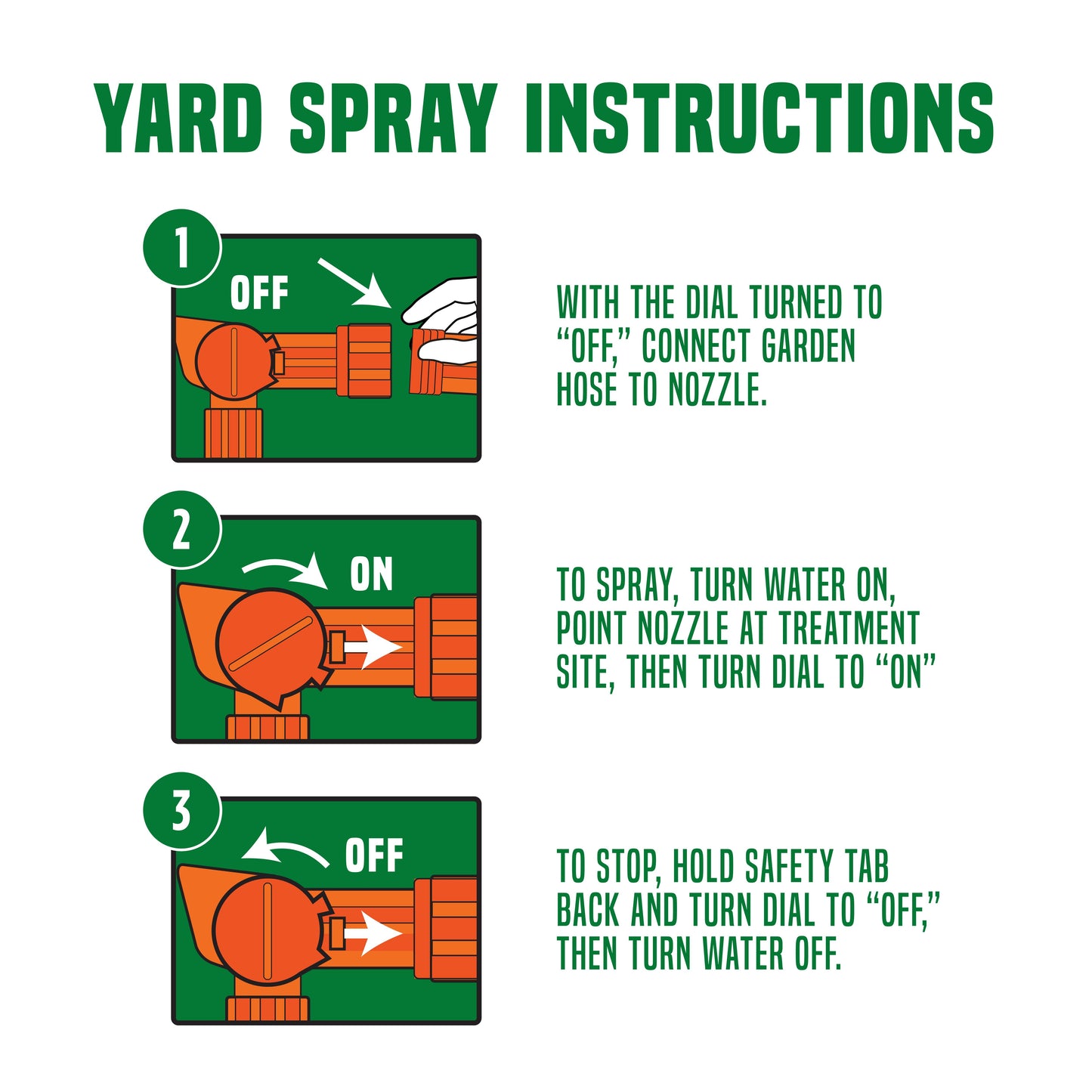 YARD SPRAY INSTRUCTIONS

1

OFF

WITH THE DIAL TURNED TO "OFF," CONNECT GARDEN HOSE TO NOZZLE.

2

ON

TO SPRAY, TURN WATER ON, POINT NOZZLE AT TREATMENT SITE, THEN TURN DIAL TO "ON"

3

OFF

TO STOP, HOLD SAFETY TAB BACK AND TURN DIAL TO "OFF," THEN TURN WATER OFF.