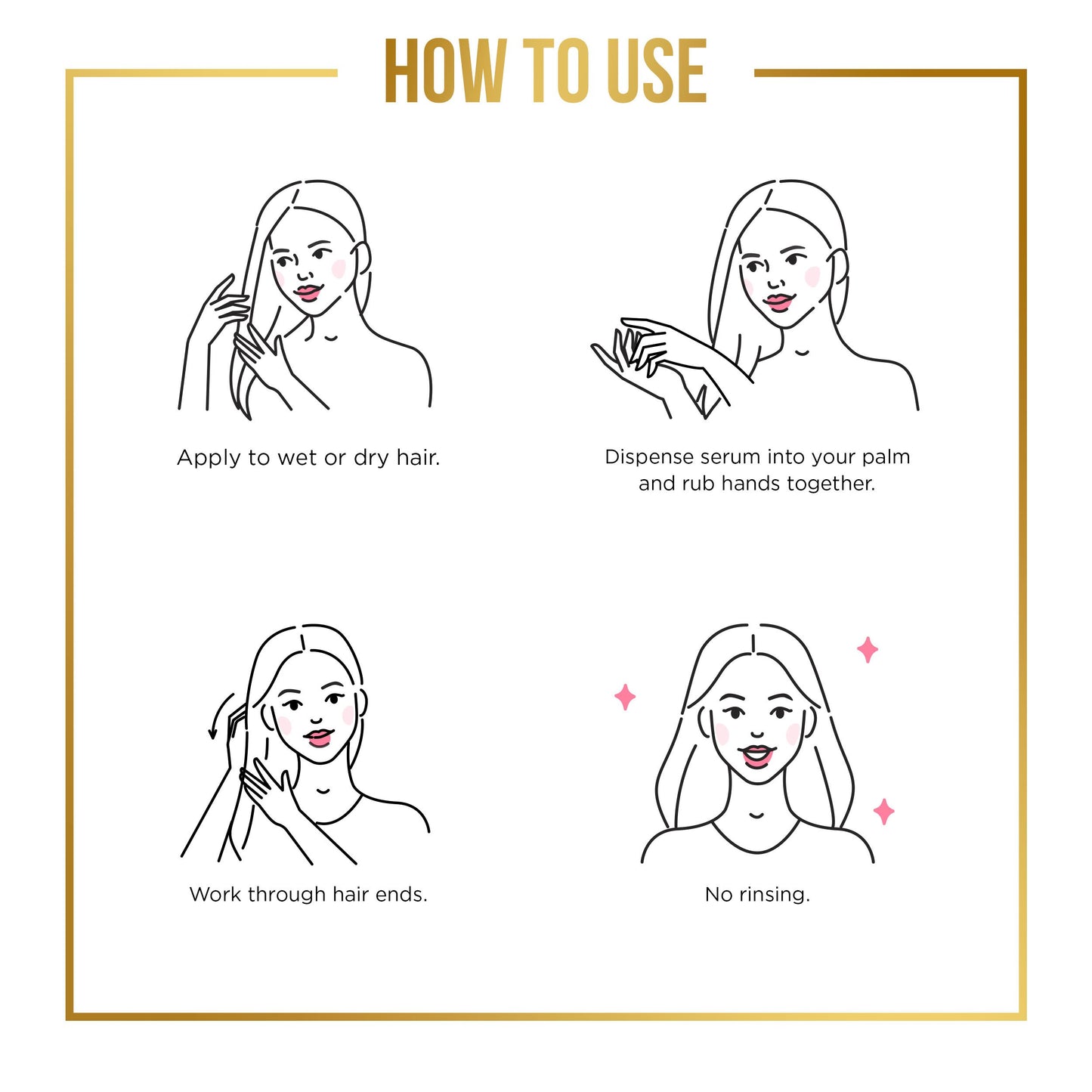 HOW TO USE

Apply to wet or dry hair.

Dispense serum into your palm and rub hands together.

Work through hair ends.

No rinsing.